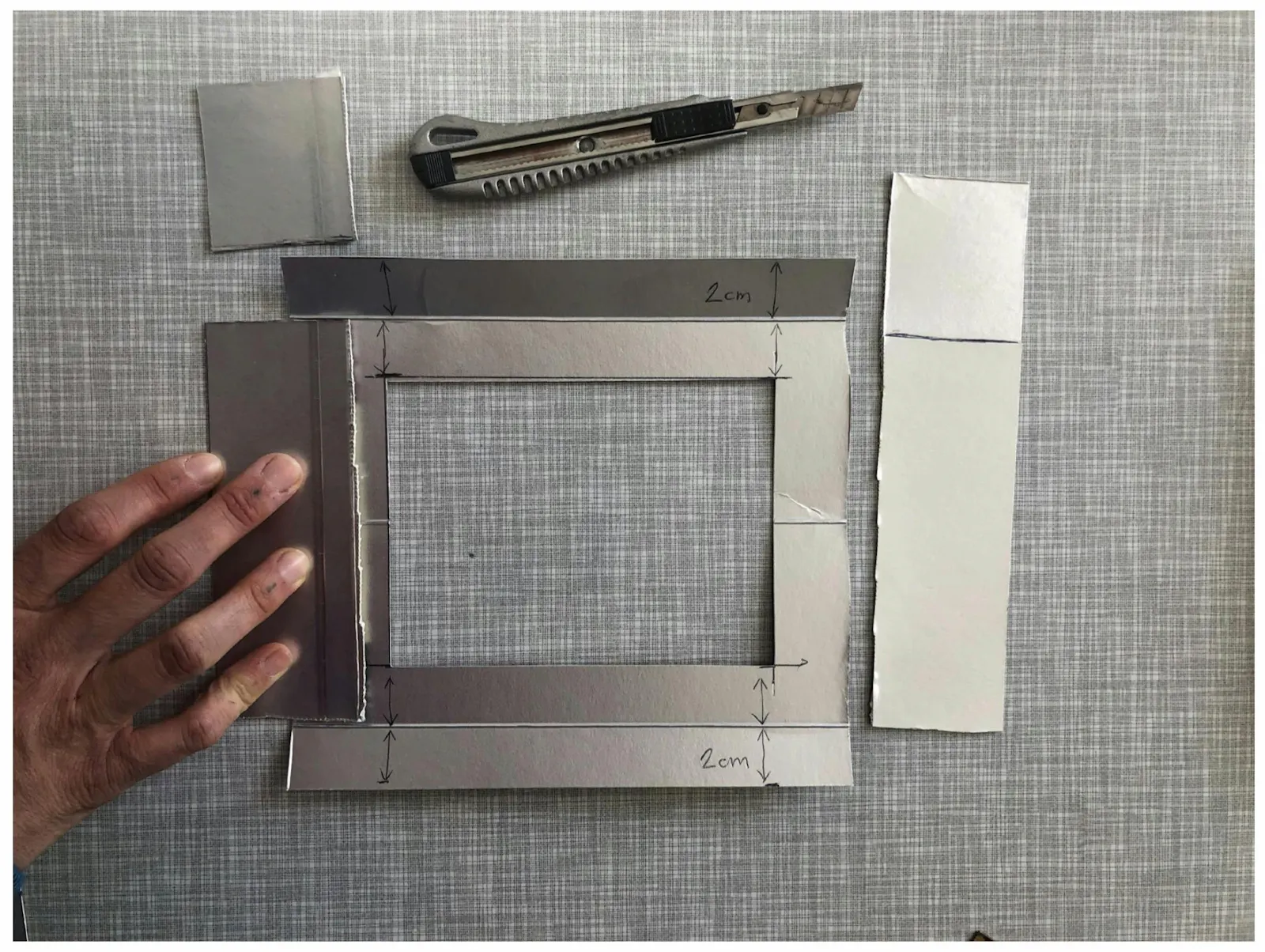 2cm

2cm